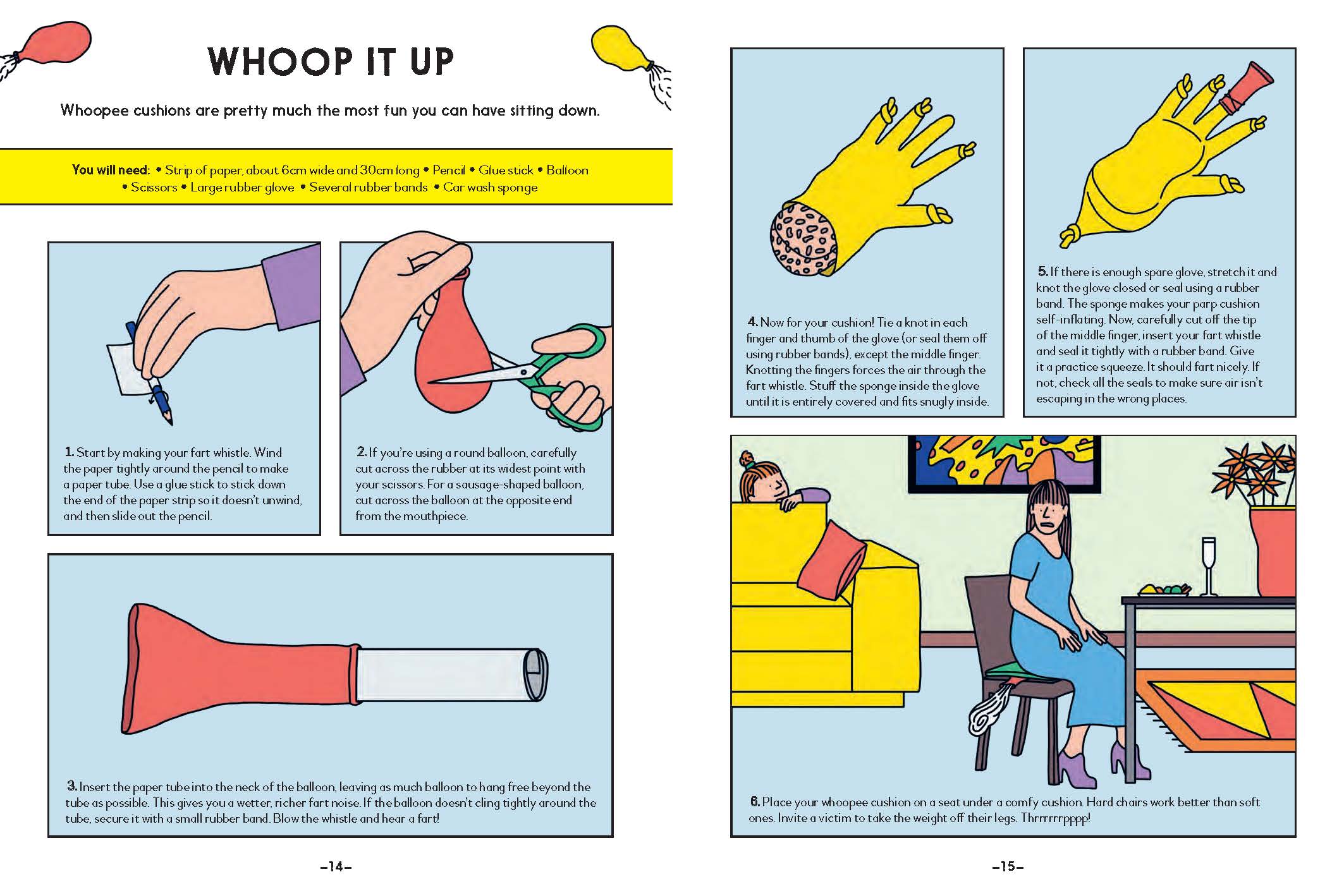 WHOOP IT UP

Whoopee cushions are pretty much the most fun you can have sitting down.

You will need: • Strip of paper, about 6cm wide and 30cm long • Pencil • Glue stick • Balloon • Scissors • Large rubber glove • Several rubber bands • Car wash sponge

1. Start by making your fart whistle. Wind the paper tightly around the pencil to make a paper tube. Use a glue stick to stick down the end of the paper strip so it doesn't unwind, and then slide out the pencil.

2. If you're using a round balloon, carefully cut across the rubber at its widest point with your scissors. For a sausage-shaped balloon, cut across the balloon at the opposite end from the mouthpiece.

3. Insert the paper tube into the neck of the balloon, leaving as much balloon to hang free beyond the tube as possible. This gives you a wetter, richer fart noise. If the balloon doesn't cling tightly around the tube, secure it with a small rubber band. Blow the whistle and hear a fart!

–14–

4. Now for your cushion! Tie a knot in each finger and thumb of the glove (or seal them off using rubber bands), except the middle finger. Knotting the fingers forces the air through the fart whistle. Stuff the sponge inside the glove until it is entirely covered and fits snugly inside.

5. If there is enough spare glove, stretch it and knot the glove closed or seal using a rubber band. The sponge makes your parp cushion self-inflating. Now, carefully cut off the tip of the middle finger, insert your fart whistle and seal it tightly with a rubber band. Give it a practice squeeze. It should fart nicely. If not, check all the seals to make sure air isn't escaping in the wrong places.

6. Place your whoopee cushion on a seat under a comfy cushion. Hard chairs work better than soft ones. Invite a victim to take the weight off their legs. Thrrrrrrpppp!

–15–